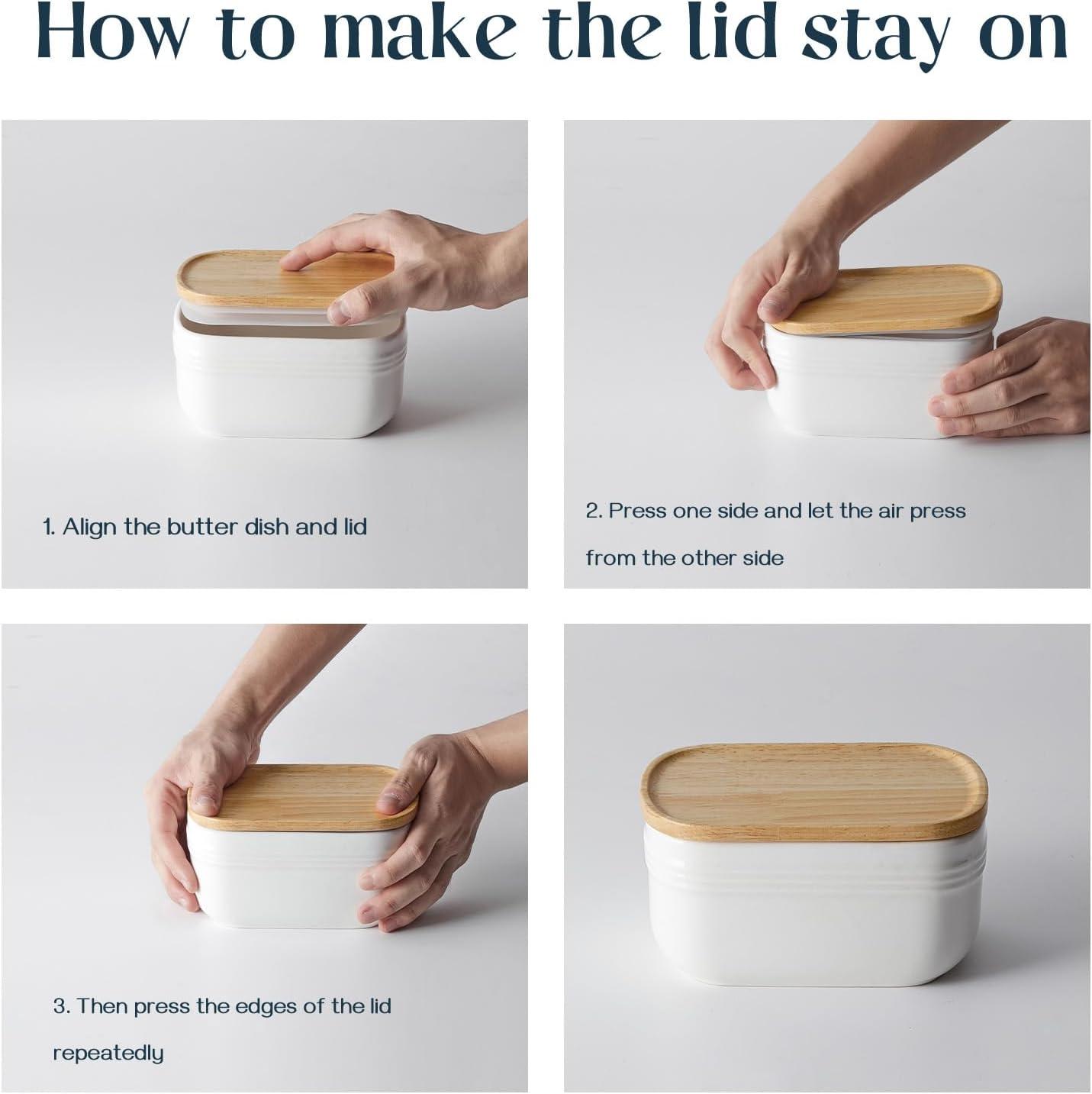 How to make the lid stay on

1. Align the butter dish and lid

2. Press one side and let the air press from the other side

3. Then press the edges of the lid repeatedly