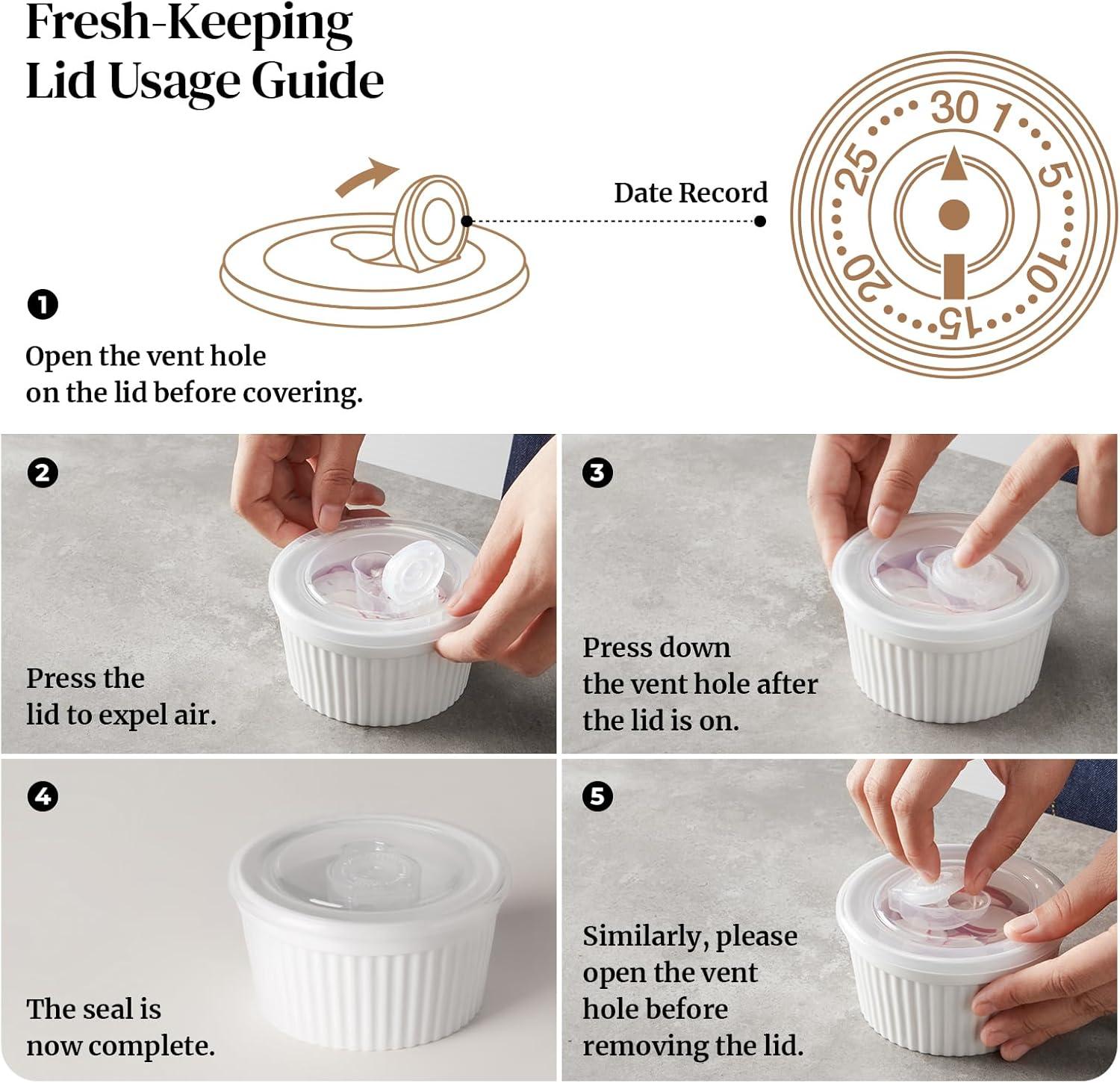 Fresh-Keeping Lid Usage Guide

Date Record

30 1 5 10 15 20 25

1

Open the vent hole on the lid before covering.

2

Press the lid to expel air.

3

Press down the vent hole after the lid is on.

4

The seal is now complete.

5

Similarly, please open the vent hole before removing the lid.