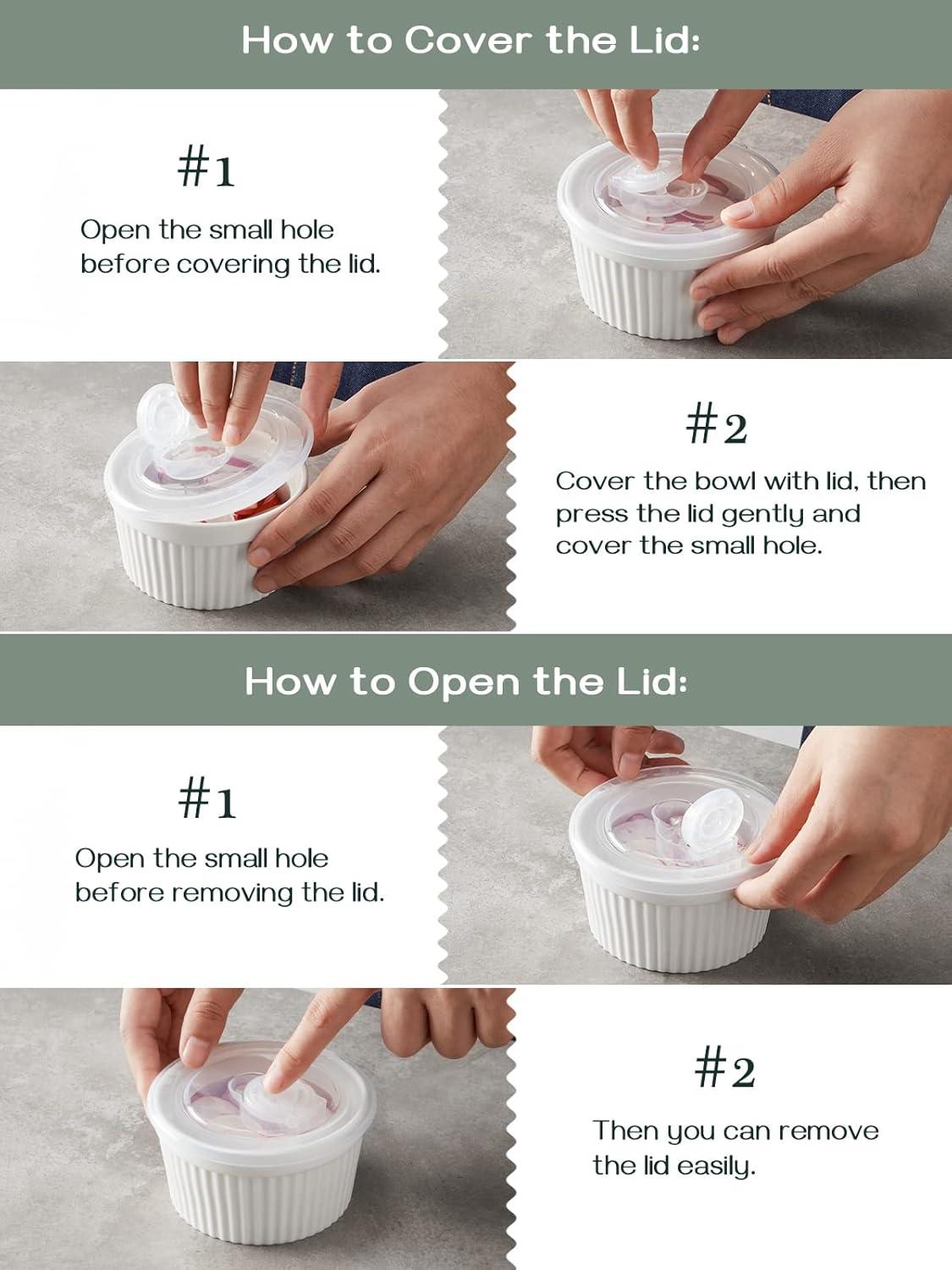 How to Cover the Lid:

#1

Open the small hole before covering the lid.

#2

Cover the bowl with lid, then press the lid gently and cover the small hole.

How to Open the Lid:

#1

Open the small hole before removing the lid.

#2

Then you can remove the lid easily.