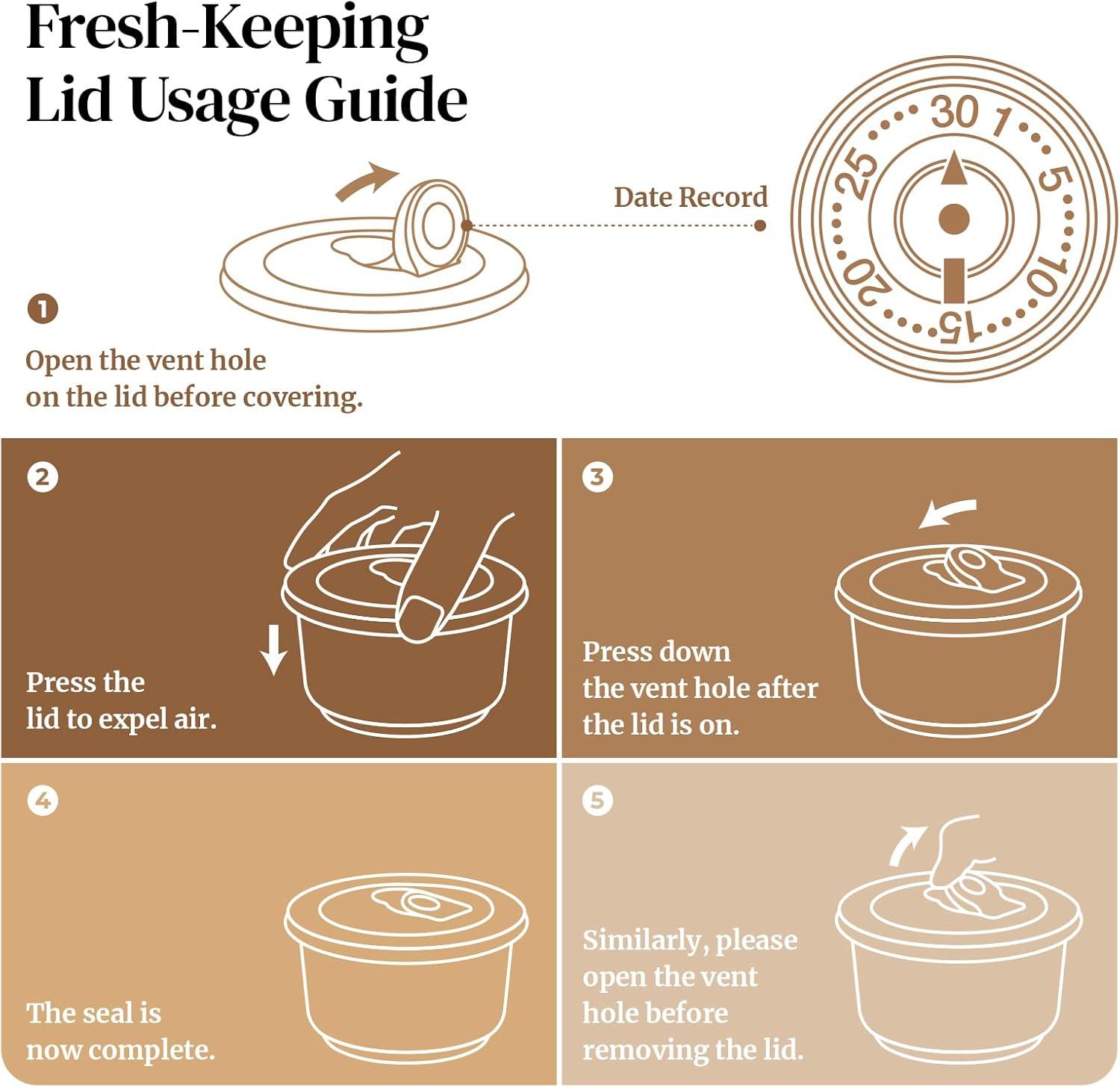 Fresh-Keeping Lid Usage Guide

Date Record

30 1 5 10 15 20 25

1

Open the vent hole on the lid before covering.

2

Press the lid to expel air.

3

Press down the vent hole after the lid is on.

4

The seal is now complete.

5

Similarly, please open the vent hole before removing the lid.