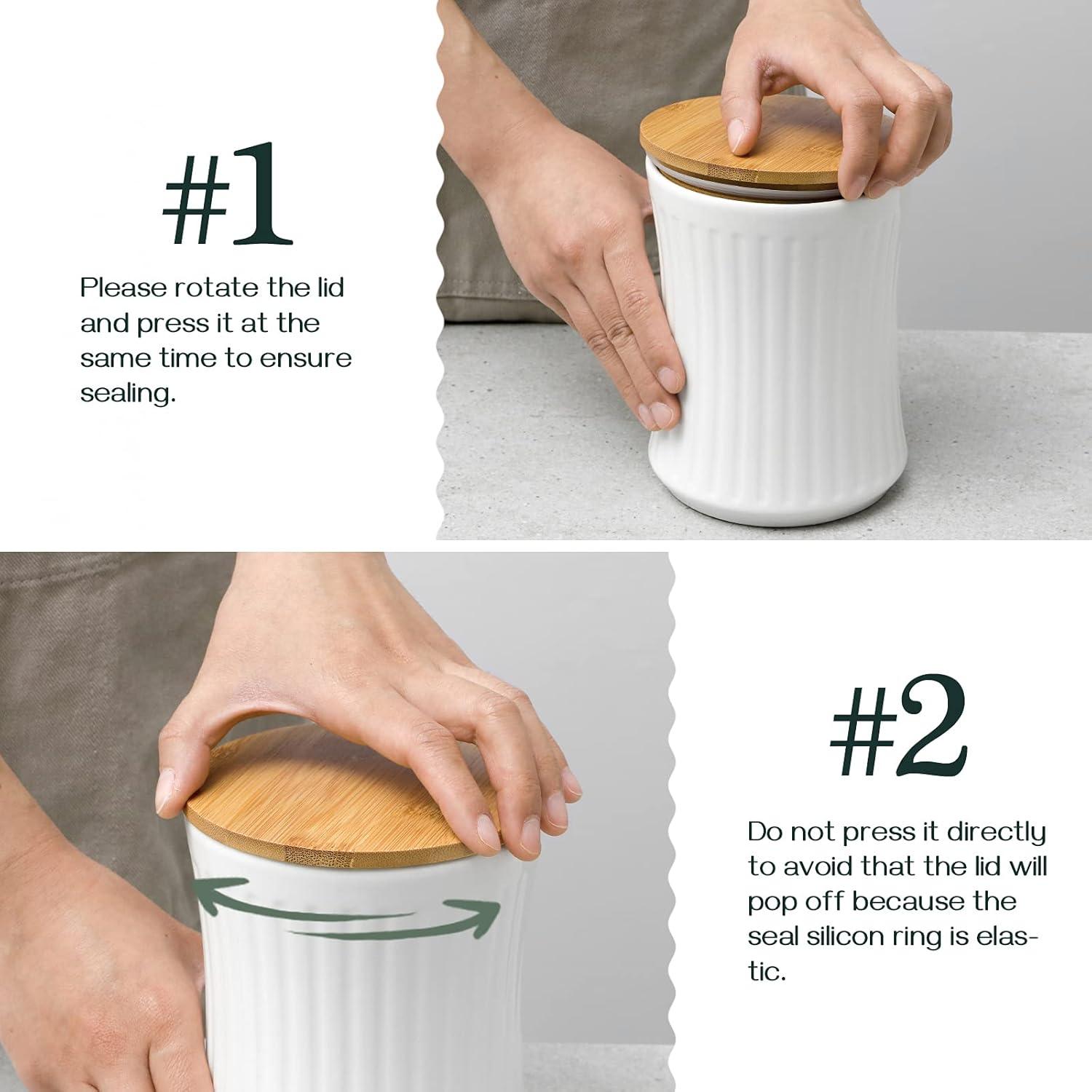 #1

Please rotate the lid and press it at the same time to ensure sealing.

#2

Do not press it directly to avoid that the lid will pop off because the seal silicon ring is elastic.