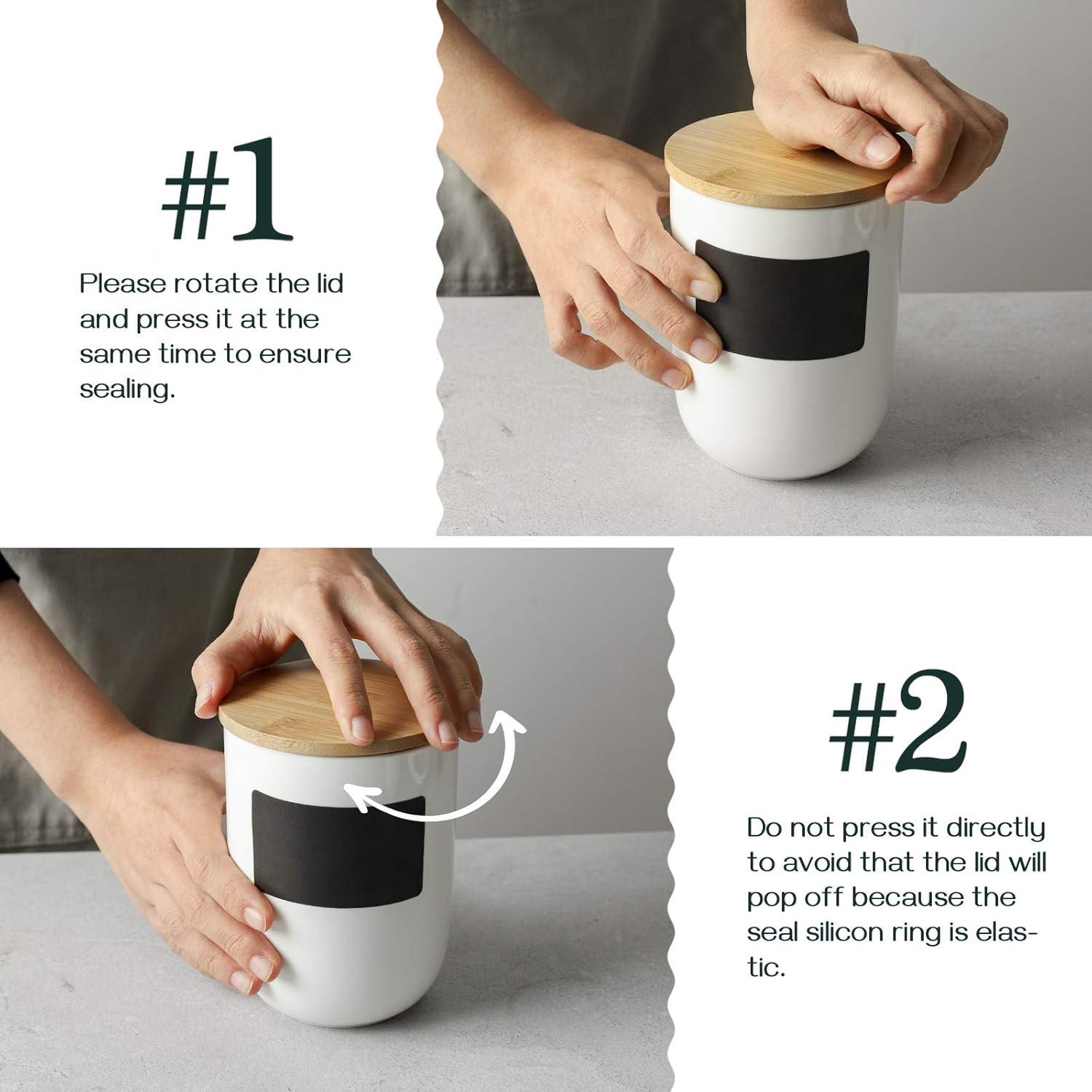 #1

Please rotate the lid and press it at the same time to ensure sealing.

#2

Do not press it directly to avoid that the lid will pop off because the seal silicon ring is elastic.